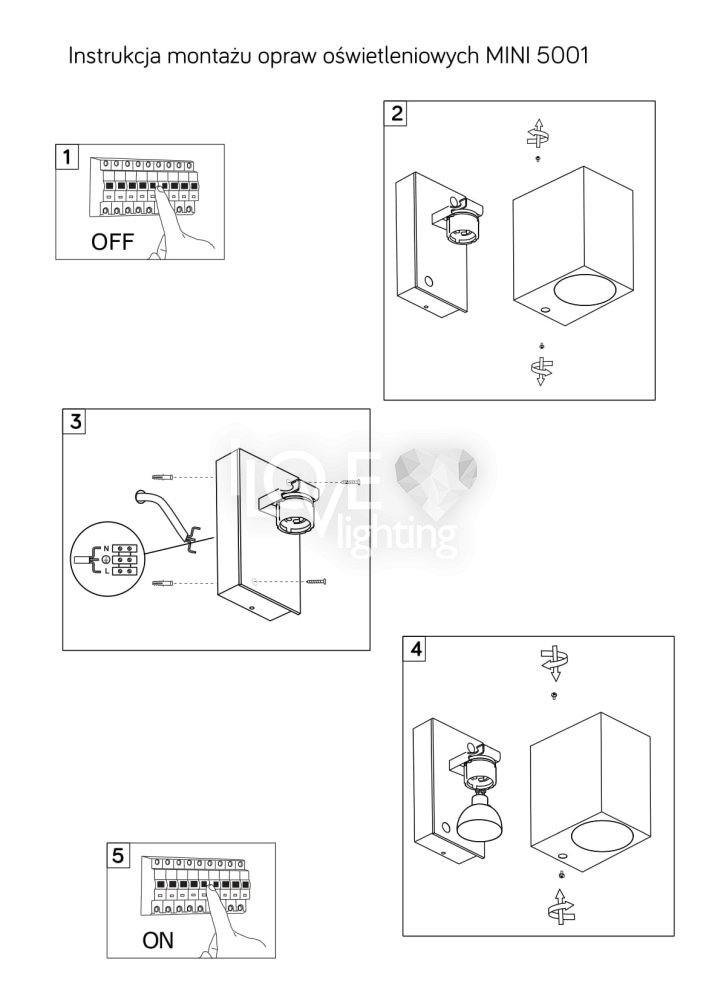 Instrukcja montażu opraw oświetleniowych MINI 5001

1

OFF

2

3

N
L

LOVE lighting

4

5

ON