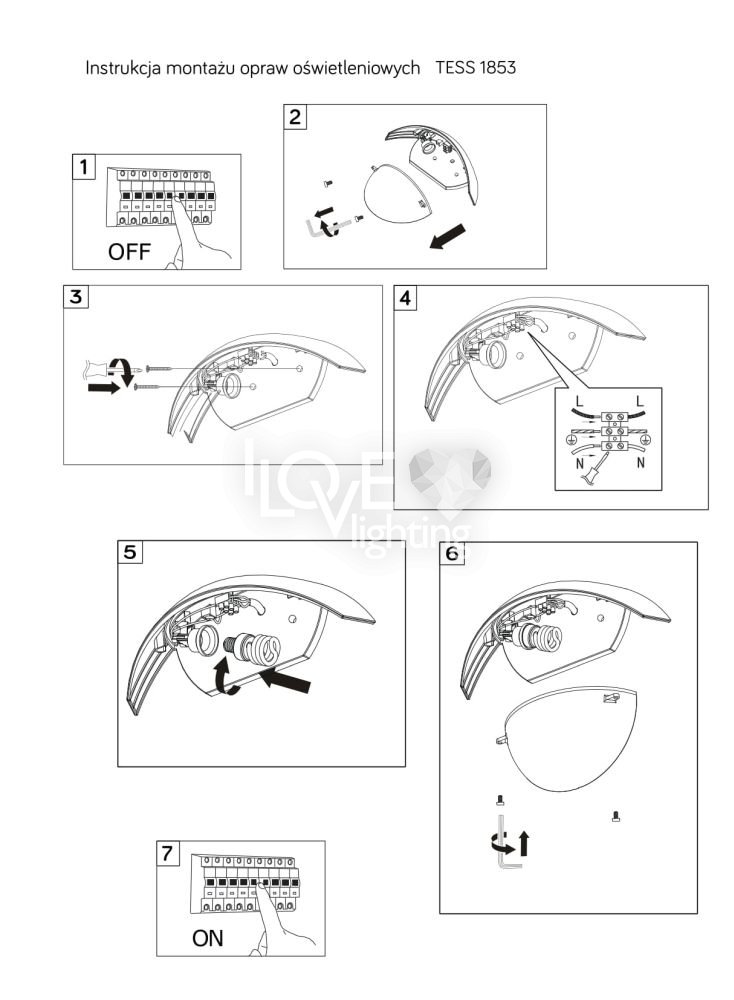 Instrukcja montażu opraw oświetleniowych TESS 1853

1

OFF

2

3

4

L L

N N

I LOVE lighting

5

6

7

ON