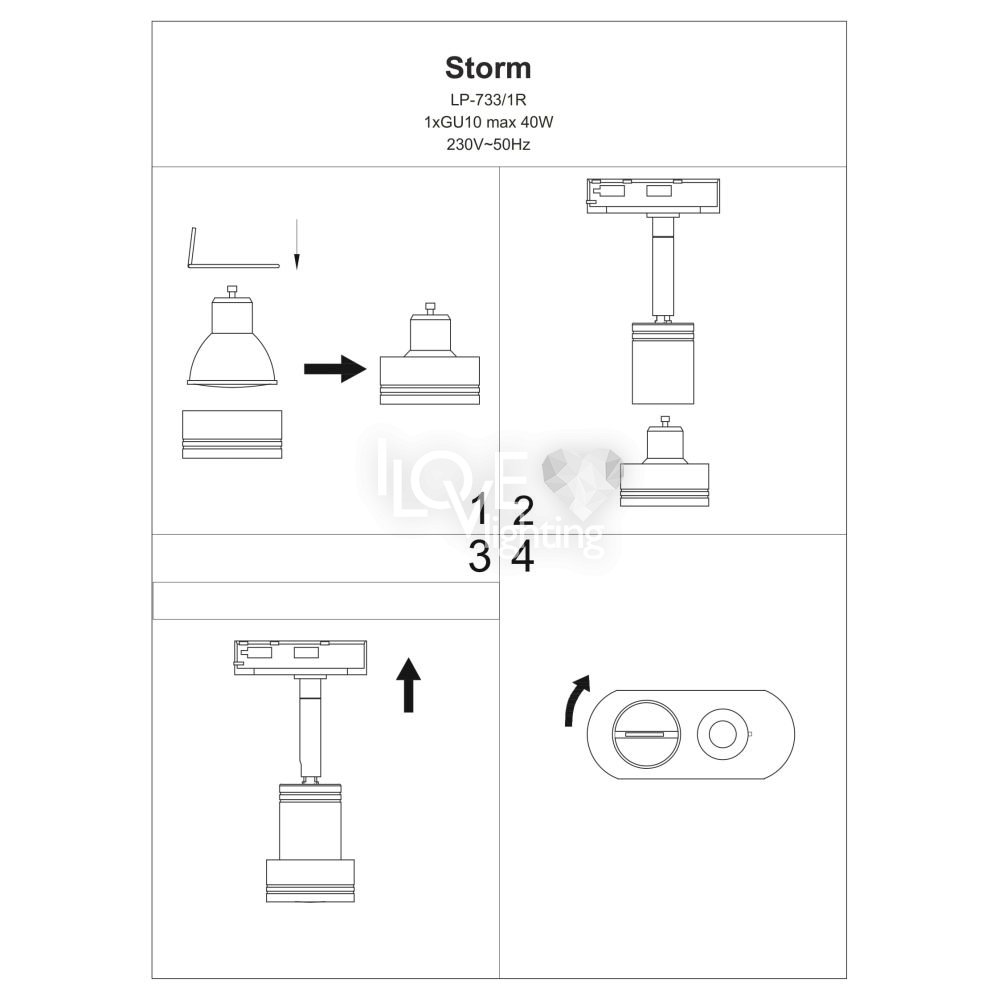 Storm
LP-733/1R
1xGU10 max 40W
230V~50Hz

1 2
3 4

I LOVE lighting