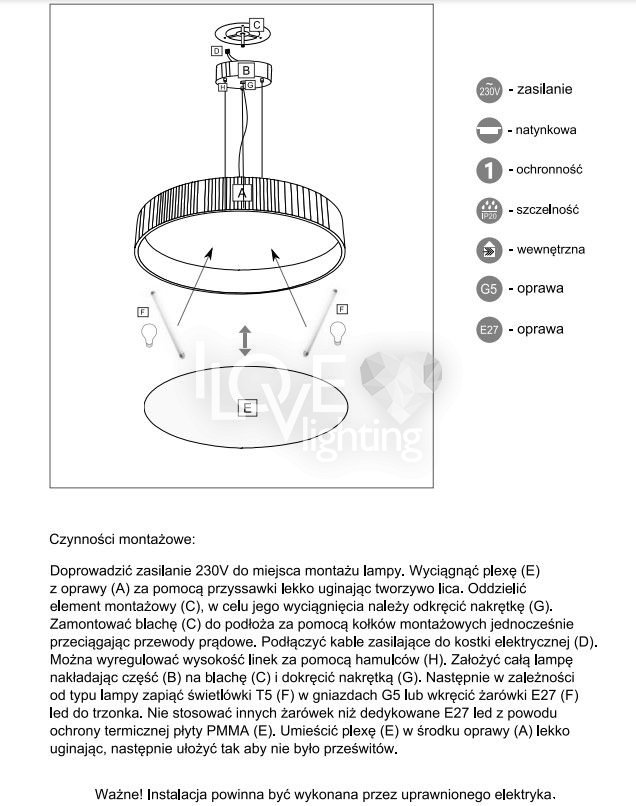 C

D

B

H

G

A

F

F

E

I LOVE lighting

230V - zasilanie

- natynkowa

1 - ochronność

IP20 - szczelność

- wewnętrzna

G5 - oprawa

E27 - oprawa

Czynności montażowe:

Doprowadzić zasilanie 230V do miejsca montażu lampy. Wyciągnąć plexę (E) z oprawy (A) za pomocą przyssawki lekko uginając tworzywo lica. Oddzielić element montażowy (C), w celu jego wyciągnięcia należy odkręcić nakrętkę (G). Zamontować blachę (C) do podłoża za pomocą kołków montażowych jednocześnie przeciągając przewody prądowe. Podłączyć kable zasilające do kostki elektrycznej (D). Można wyregulować wysokość linek za pomocą hamulców (H). Założyć całą lampę nakładając część (B) na blachę (C) i dokręcić nakrętką (G). Następnie w zależności od typu lampy zapiąć świetlówki T5 (F) w gniazdach G5 lub wkręcić żarówki E27 (F) led do trzonka. Nie stosować innych żarówek niż dedykowane E27 led z powodu ochrony termicznej płyty PMMA (E). Umieścić plexę (E) w środku oprawy (A) lekko uginając, następnie ułożyć tak aby nie było prześwitów.

Ważne! Instalacja powinna być wykonana przez uprawnionego elektryka.