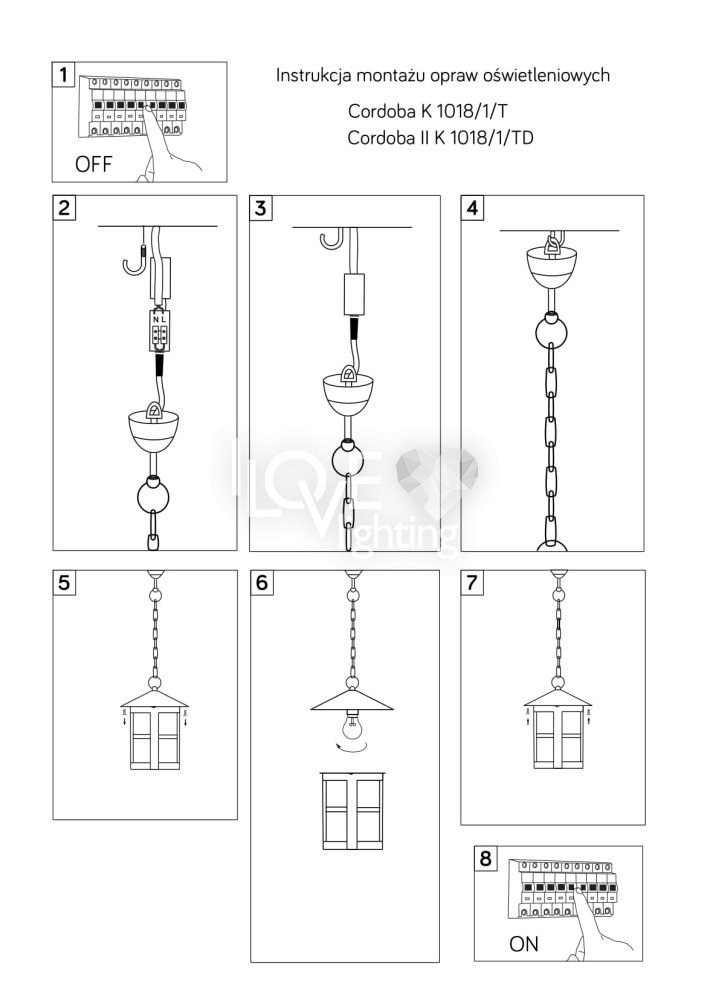 1
OFF

Instrukcja montażu opraw oświetleniowych

Cordoba K 1018/1/T
Cordoba II K 1018/1/TD

2
N L

3

4

LOVE lighting

5

6

7

8
ON