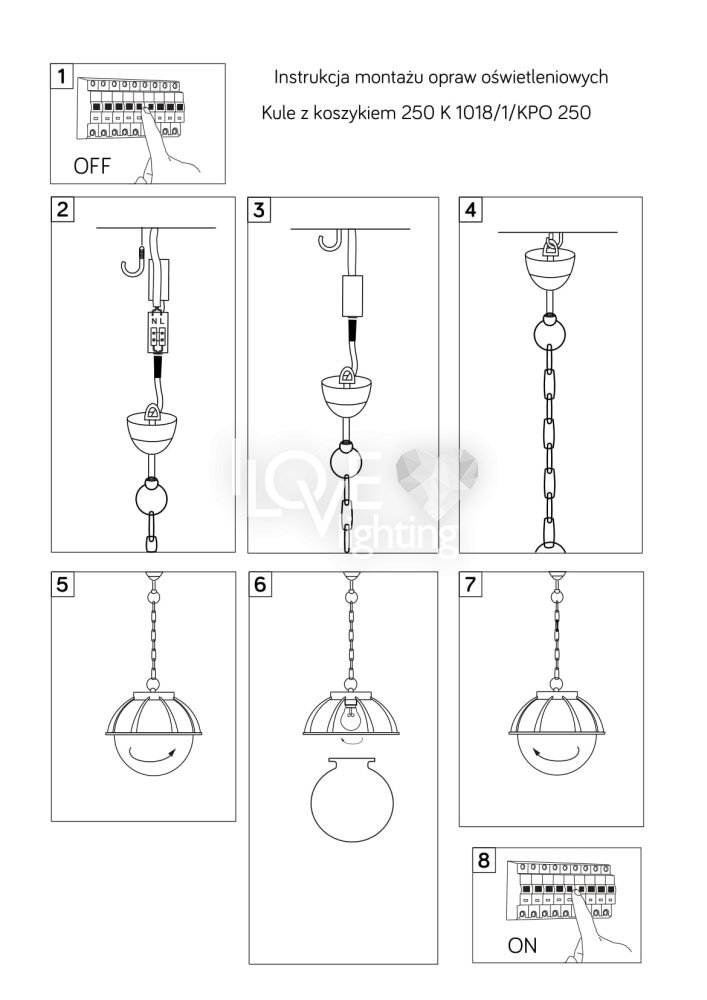 1

OFF

Instrukcja montażu opraw oświetleniowych

Kule z koszykiem 250 K 1018/1/KPO 250

2

N L

3

4

LOVE lighting

5

6

7

8

ON