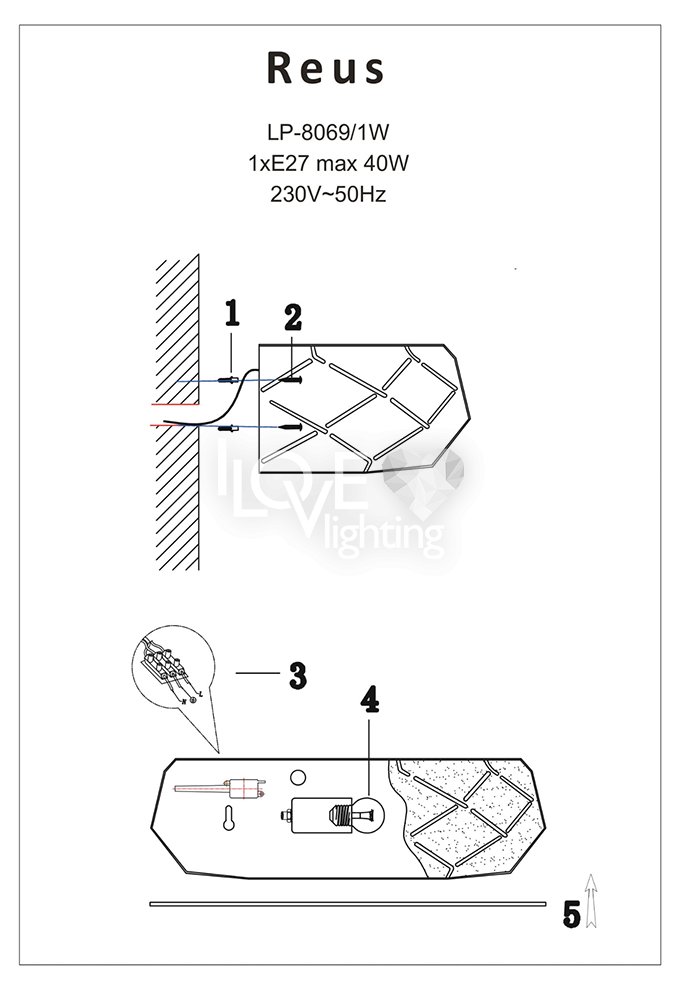 Reus

LP-8069/1W
1xE27 max 40W
230V~50Hz

1
2

I LOVE lighting

3
4

5