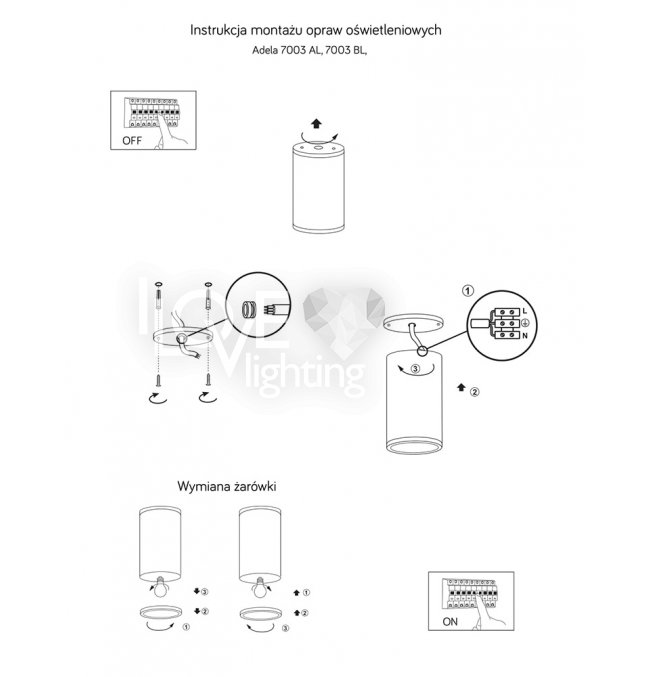 Instrukcja montażu opraw oświetleniowych
Adela 7003 AL, 7003 BL,

OFF

LOVE lighting

1
L
N
3
2

Wymiana żarówki

3
2
1

1
2
3

ON