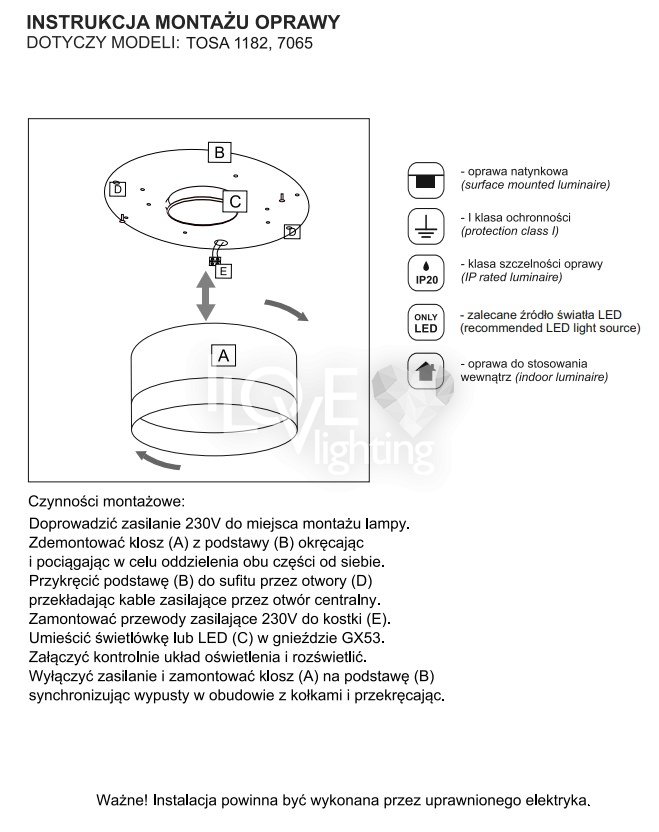 INSTRUKCJA MONTAŻU OPRAWY
DOTYCZY MODELI: TOSA 1182, 7065

B
D
C
D
E
A

I LOVE lighting

- oprawa natynkowa
(surface mounted luminaire)

- I klasa ochronności
(protection class I)

IP20
- klasa szczelności oprawy
(IP rated luminaire)

ONLY LED
- zalecane źródło światła LED
(recommended LED light source)

- oprawa do stosowania wewnątrz (indoor luminaire)

Czynności montażowe:
Doprowadzić zasilanie 230V do miejsca montażu lampy.
Zdemontować klosz (A) z podstawy (B) okręcając i pociągając w celu oddzielenia obu części od siebie.
Przykręcić podstawę (B) do sufitu przez otwory (D) przekładając kable zasilające przez otwór centralny.
Zamontować przewody zasilające 230V do kostki (E).
Umieścić świetlówkę lub LED (C) w gnieździe GX53.
Załączyć kontrolnie układ oświetlenia i rozświetlić.
Wyłączyć zasilanie i zamontować klosz (A) na podstawę (B) synchronizując wypusty w obudowie z kołkami i przekręcając.

Ważne! Instalacja powinna być wykonana przez uprawnionego elektryka.