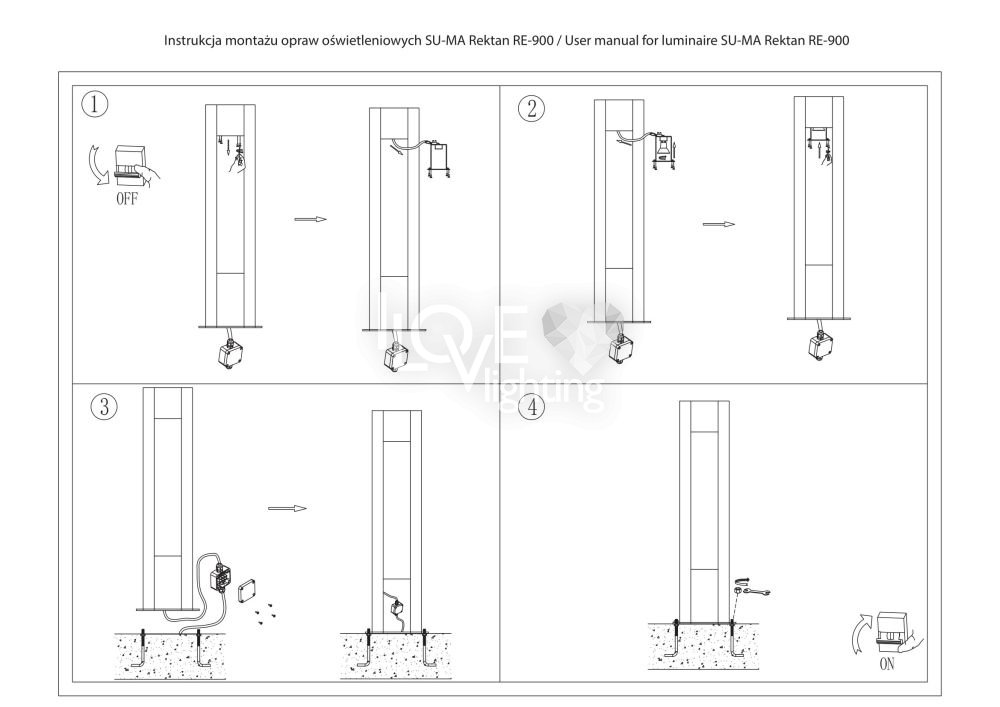 Instrukcja montażu opraw oświetleniowych SU-MA Rektan RE-900 / User manual for luminaire SU-MA Rektan RE-900

1

OFF

2

LOVE lighting

3

4

ON