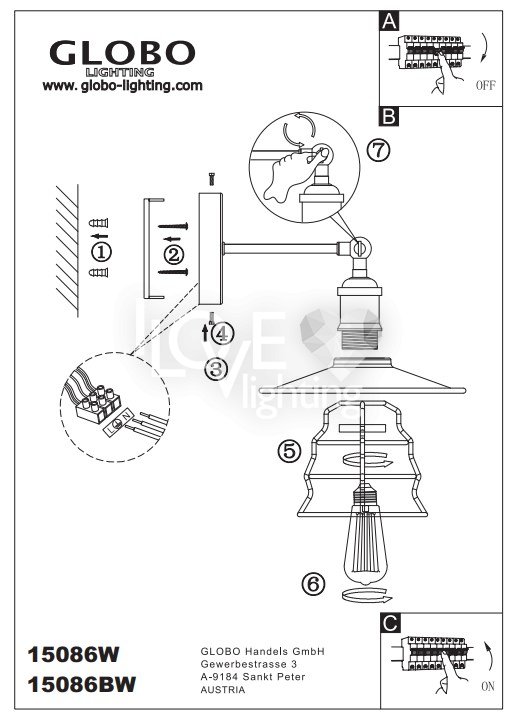 GLOBO
LIGHTING
www. globo-lighting.com

A
OFF

B

⑦

①

②

④

③

L
N

LOVE lighting

⑤

⑥

C
ON

15086W
15086BW

GLOBO Handels GmbH
Gewerbestrasse 3
A-9184 Sankt Peter
AUSTRIA