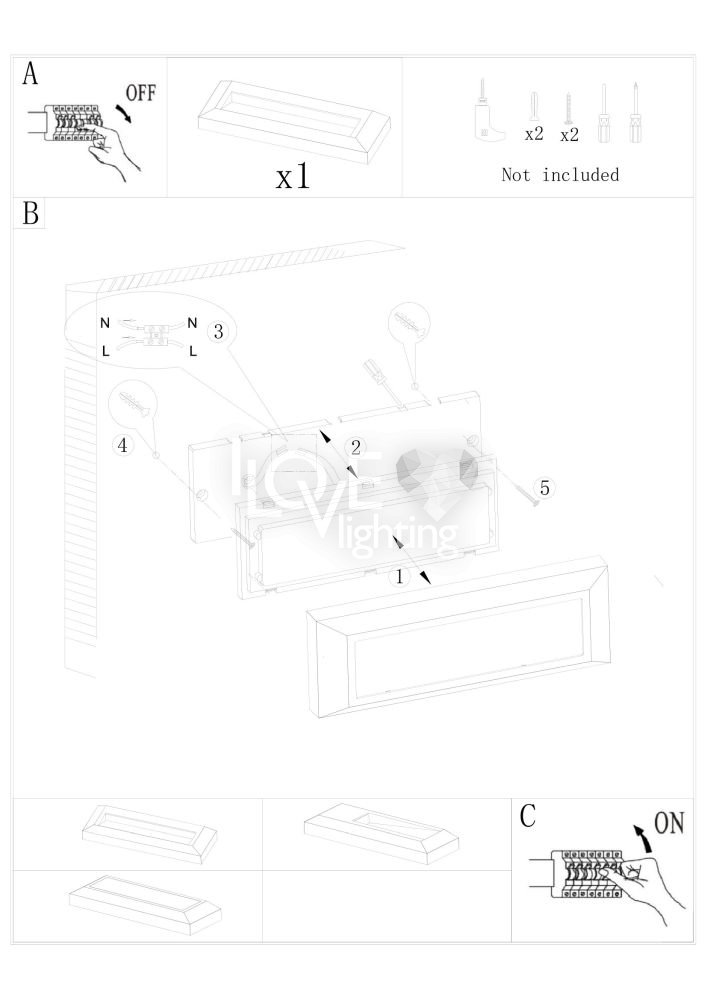 A

OFF

x1

x2 x2

Not included

B

N N
L L

3

4

2

5

1

LOVE lighting

C

ON