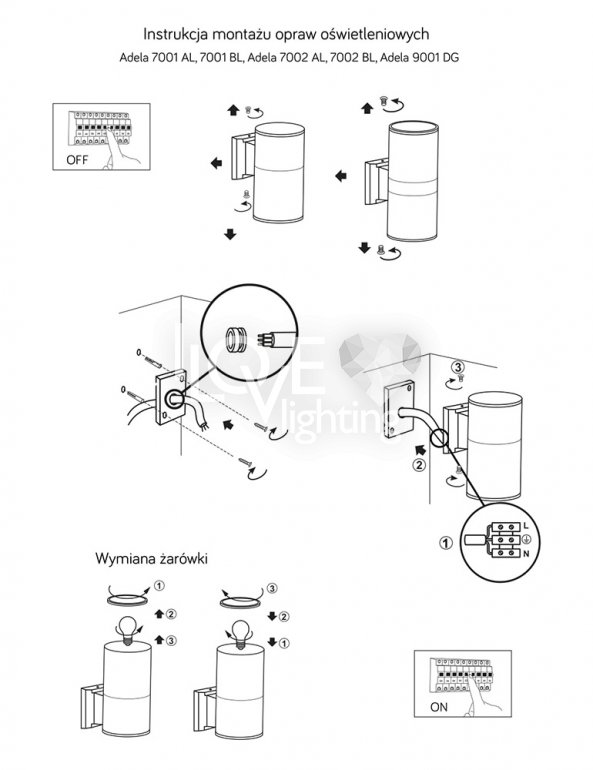 Instrukcja montażu opraw oświetleniowych

Adela 7001 AL, 7001 BL, Adela 7002 AL, 7002 BL, Adela 9001 DG

OFF

LOVE lighting

③

②

①

L

N

Wymiana żarówki

①

②

③

③

②

①

ON