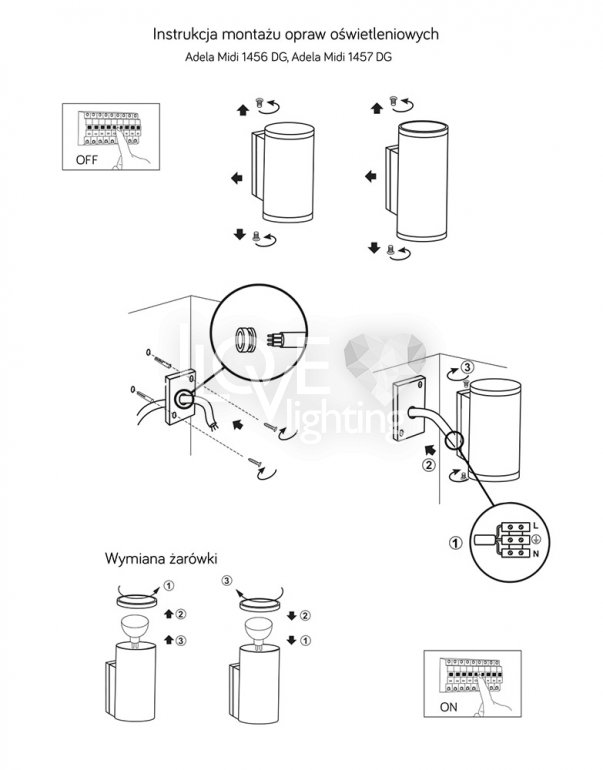 Instrukcja montażu opraw oświetleniowych

Adela Midi 1456 DG, Adela Midi 1457 DG

OFF

LOVE lighting

3

2

1

L

N

Wymiana żarówki

1

2

3

3

2

1

ON