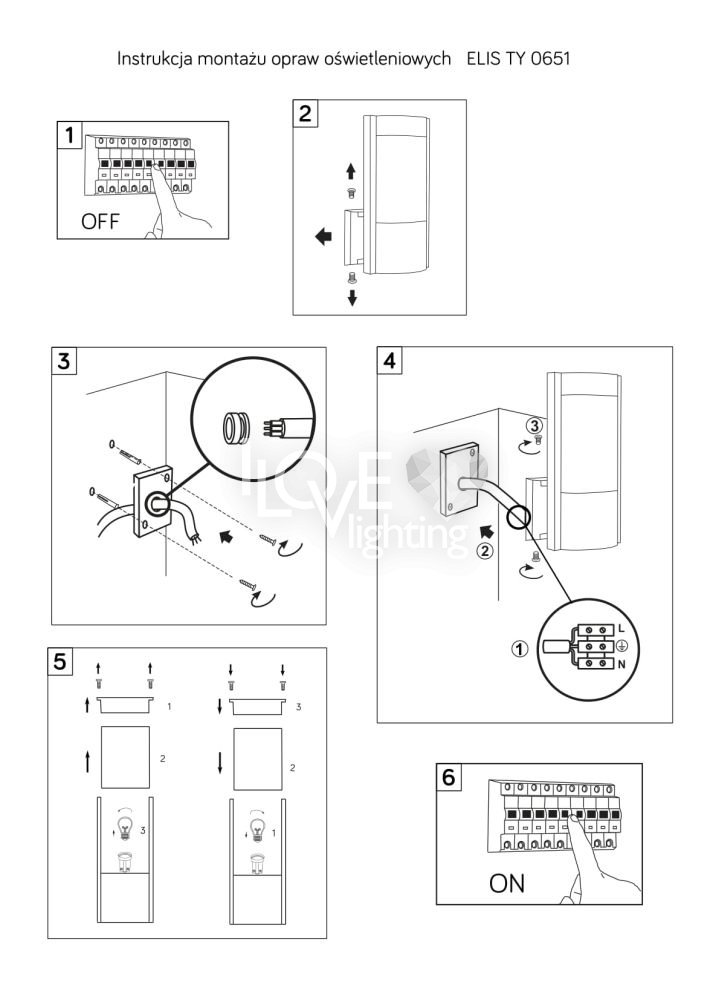 Instrukcja montażu opraw oświetleniowych ELIS TY 0651

1

OFF

2

3

I LOVE lighting

4

3

2

1

L

N

5

1

2

3

3

2

1

6

ON