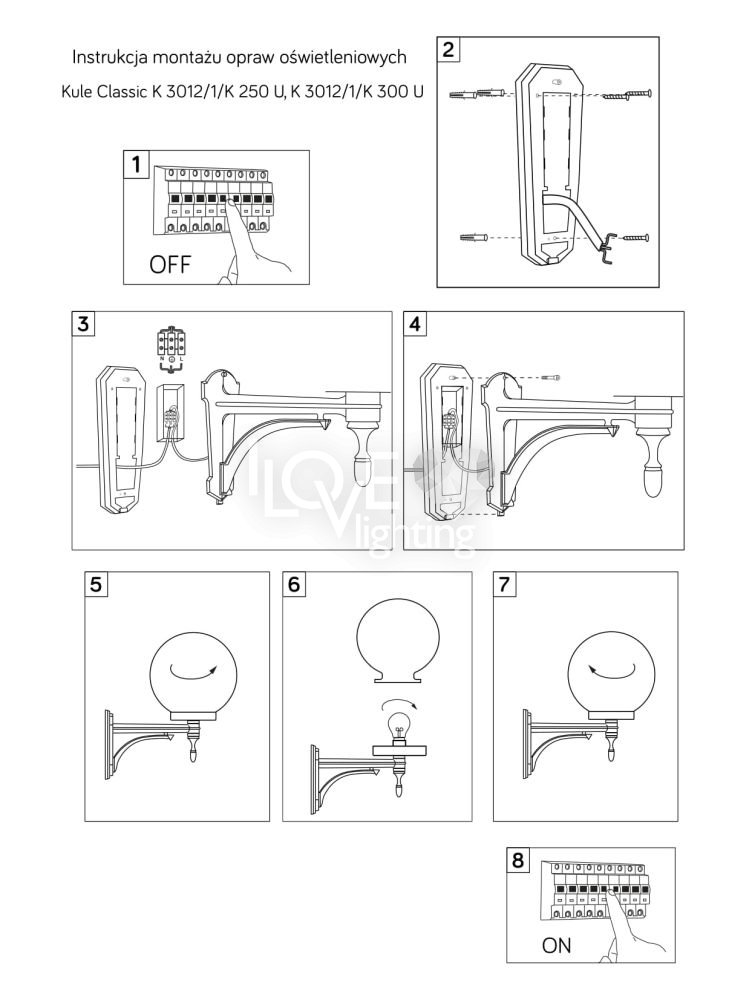 Instrukcja montażu opraw oświetleniowych
Kule Classic K 3012/1/K 250 U, K 3012/1/K 300 U

1
OFF

2

3
N L

4

I LOVE lighting

5

6

7

8
ON