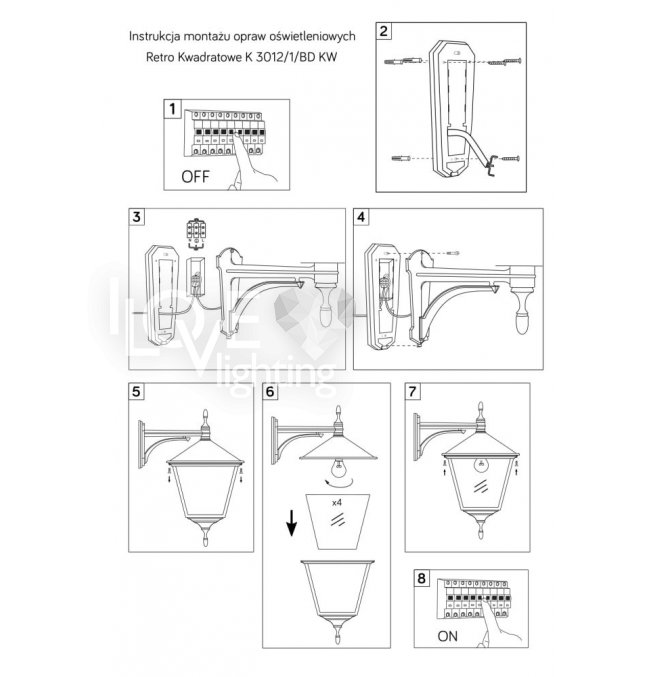 Instrukcja montażu opraw oświetleniowych
Retro Kwadratowe K 3012/1/BD KW

1
OFF

2

3

4

LOVE lighting

5

6
x4

7

8
ON