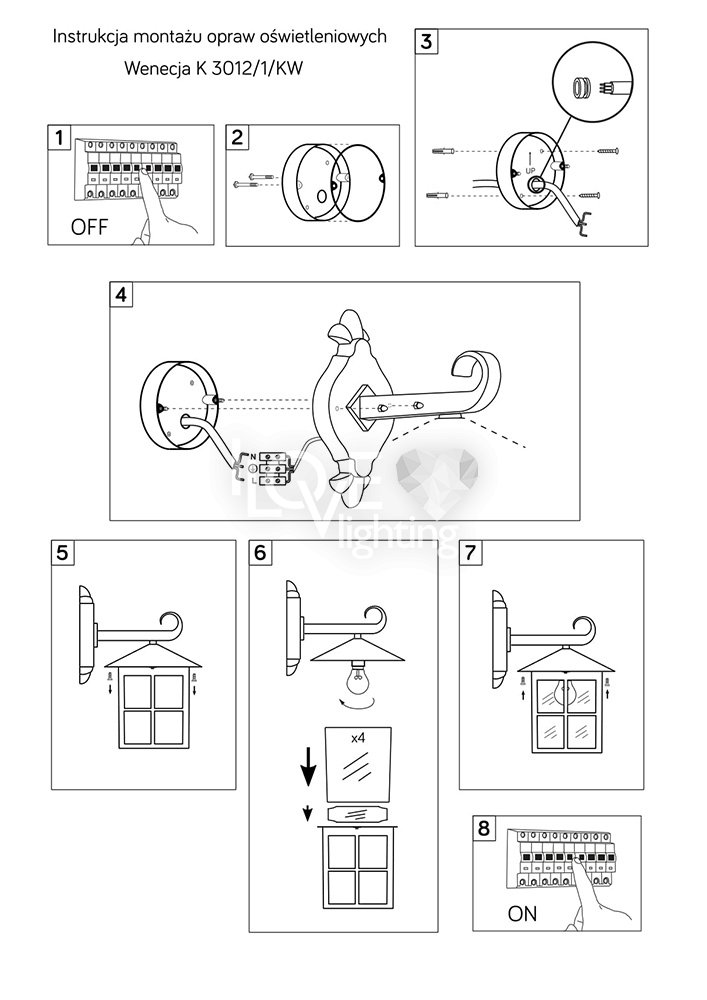 Instrukcja montażu opraw oświetleniowych
Wenecja K 3012/1/KW

1
OFF

2

3
UP

4
N
L

LOVE
lighting

5

6
x4

7

8
ON