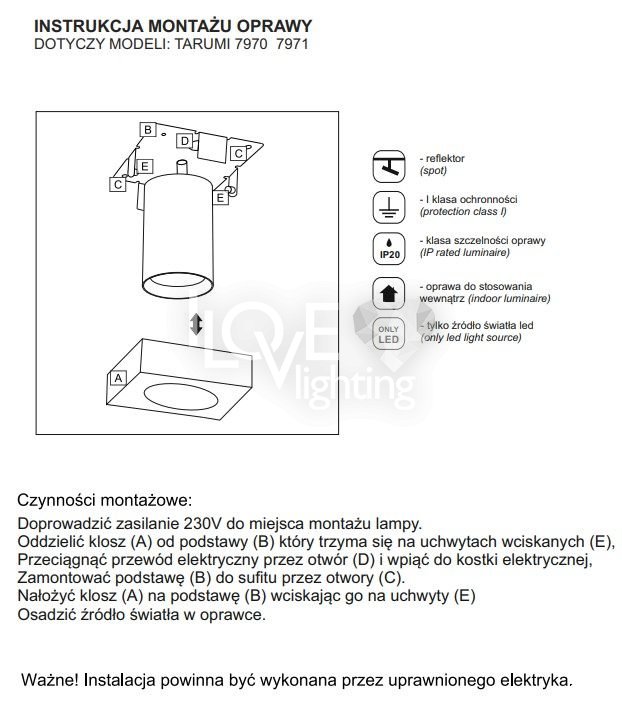 INSTRUKCJA MONTAŻU OPRAWY
DOTYCZY MODELI: TARUMI 7970 7971

B
D
C
E
C
E
A

- reflektor
(spot)

- I klasa ochronności
(protection class I)

IP20
- klasa szczelności oprawy
(IP rated luminaire)

- oprawa do stosowania wewnątrz (indoor luminaire)

ONLY LED
- tylko źródło światła led
(only led light source)

LOVE lighting

Czynności montażowe:
Doprowadzić zasilanie 230V do miejsca montażu lampy.
Oddzielić klosz (A) od podstawy (B) który trzyma się na uchwytach wciskanych (E),
Przeciągnąć przewód elektryczny przez otwór (D) i wpiąć do kostki elektrycznej,
Zamontować podstawę (B) do sufitu przez otwory (C).
Nałożyć klosz (A) na podstawę (B) wciskając go na uchwyty (E)
Osadzić źródło światła w oprawce.

Ważne! Instalacja powinna być wykonana przez uprawnionego elektryka.