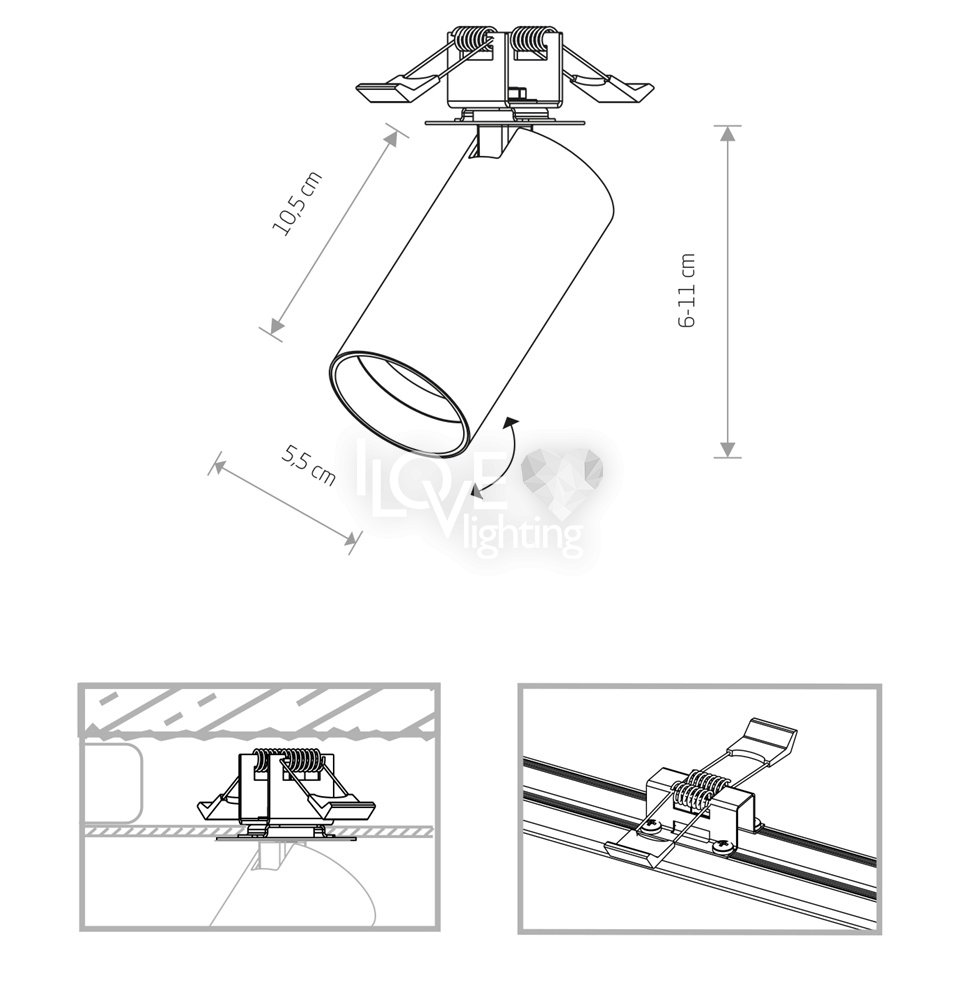 10,5 cm

6-11 cm

5,5 cm

I LOVE lighting