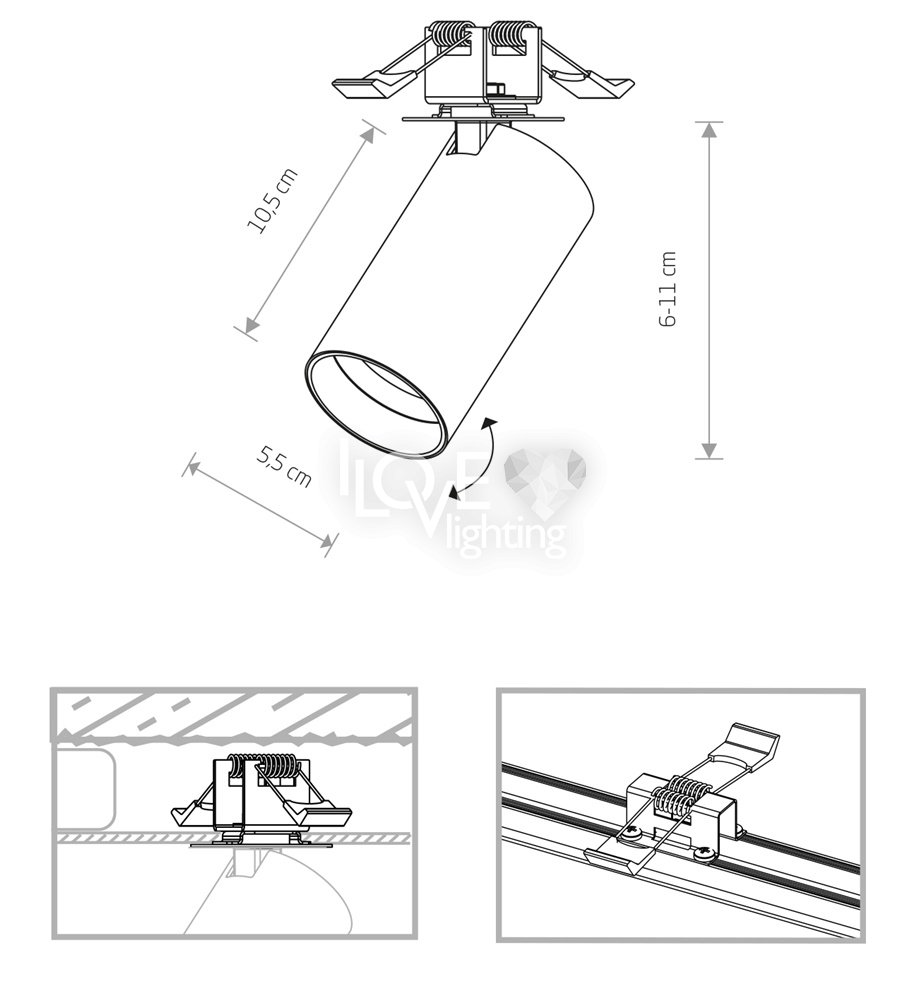 10,5 cm

6-11 cm

5,5 cm

I LOVE lighting