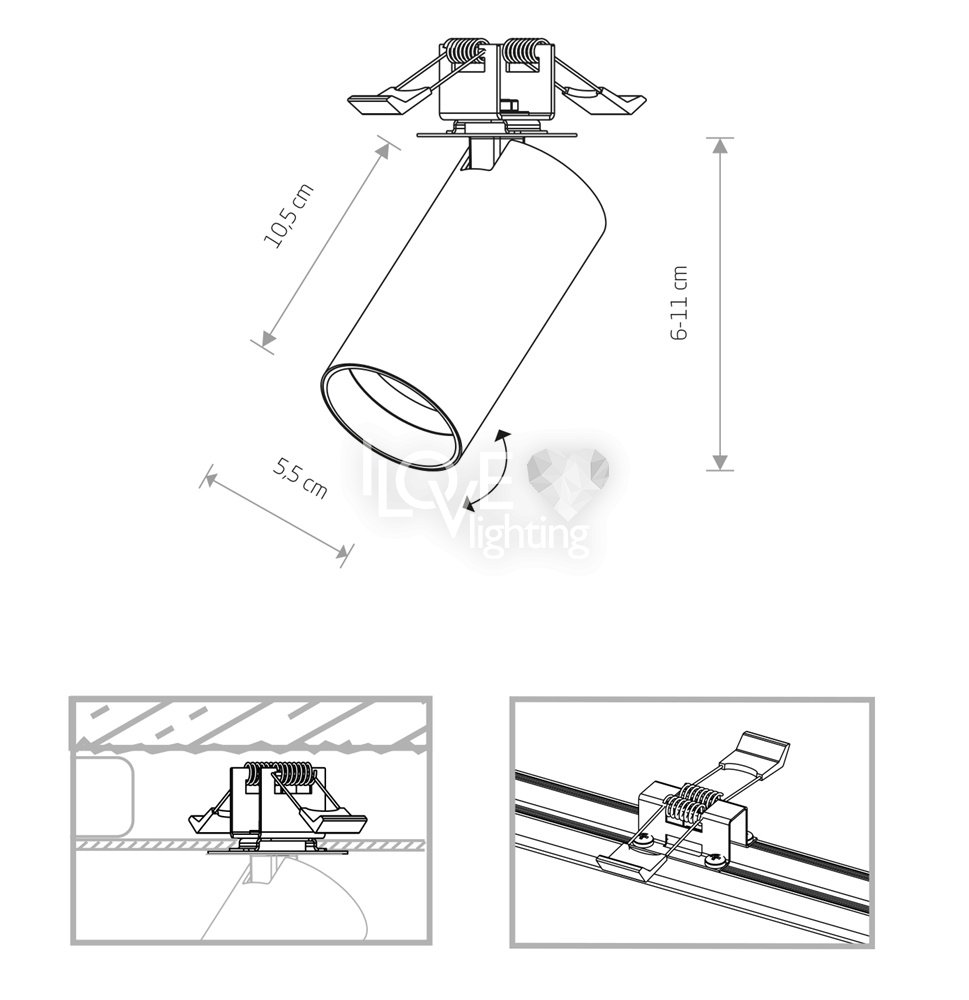 10,5 cm

6-11 cm

5,5 cm

I LOVE lighting